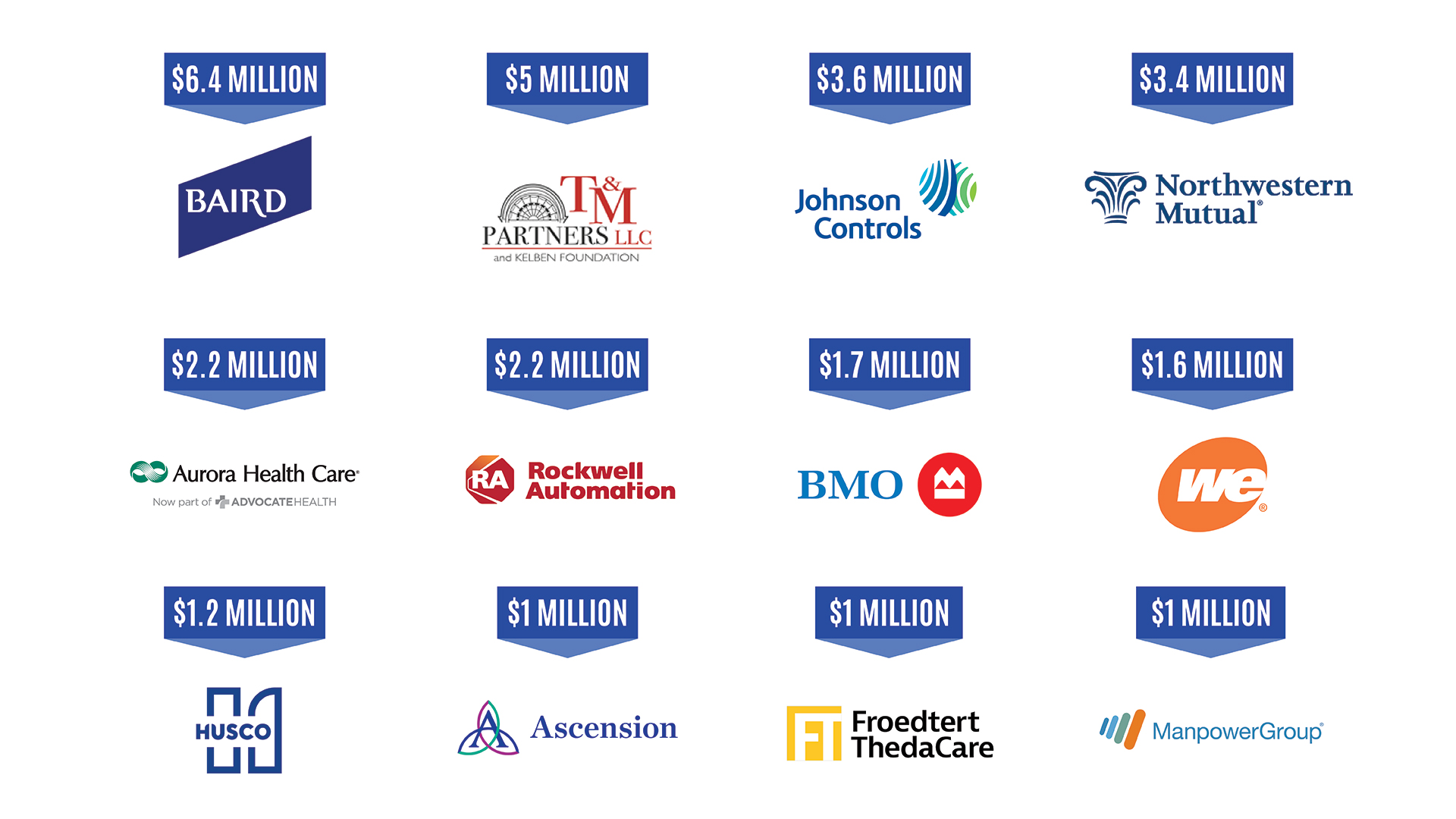 $6.4 MILLION

BAIRD

$5 MILLION

T&M PARTNERS LLC
and KELBEN FOUNDATION

$3.6 MILLION

Johnson Controls

$3.4 MILLION

Northwestern Mutual®

$2.2 MILLION

Aurora Health Care®
Now part of ADVOCATEHEALTH

$2.2 MILLION

RA Rockwell Automation

$1.7 MILLION

BMO

$1.6 MILLION

we®

$1.2 MILLION

HUSCO

$1 MILLION

Ascension

$1 MILLION

FT Froedtert ThedaCare

$1 MILLION

ManpowerGroup®